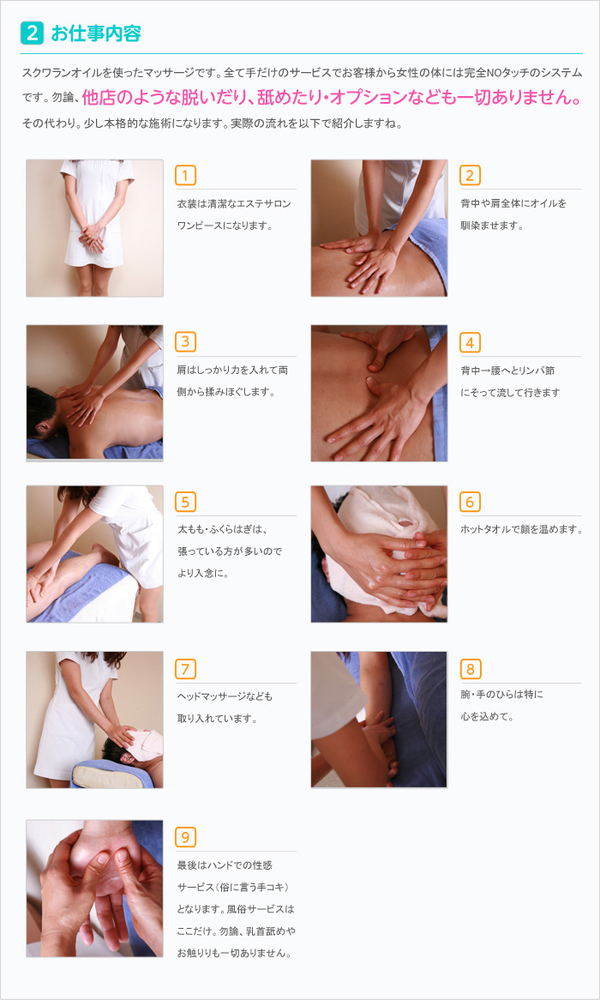 2 お仕事内容

スクワランオイルを使ったマッサージです。全て手だけのサービスでお客様から女性の体には完全NOタッチのシステムです。勿論、他店のような脱いだり、舐めたり・オプションなども一切ありません。その代わり。少し本格的な施術になります。実際の流れを以下で紹介しますね。

1
衣装は清潔なエステサロンワンピースになります。

2
背中や肩全体にオイルを馴染ませます。

3
肩はしっかり力を入れて両側から揉みほぐします。

4
背中→腰へとリンパ節にそって流して行きます

5
太もも・ふくらはぎは、張っている方が多いのでより入念に。

6
ホットタオルで顔を温めます。

7
ヘッドマッサージなども取り入れています。

8
腕・手のひらは特に心を込めて。

9
最後はハンドでの性感サービス（俗に言う手コキ）となります。風俗サービスはここだけ。勿論、乳首舐めやお触りりも一切ありません。